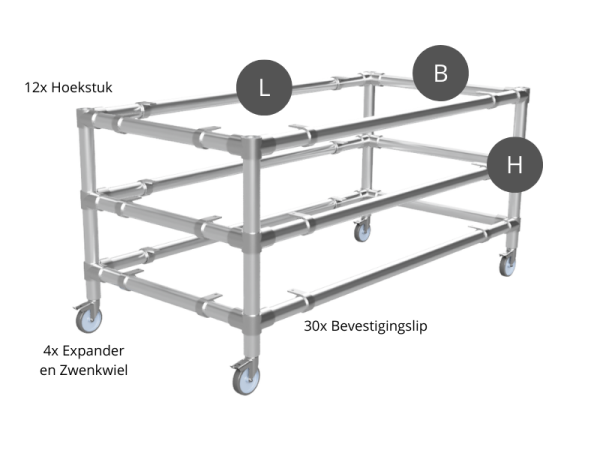 12x Hoekstuk

L

B

H

30x Bevestigingslip

4x Expander
en Zwenkwiel